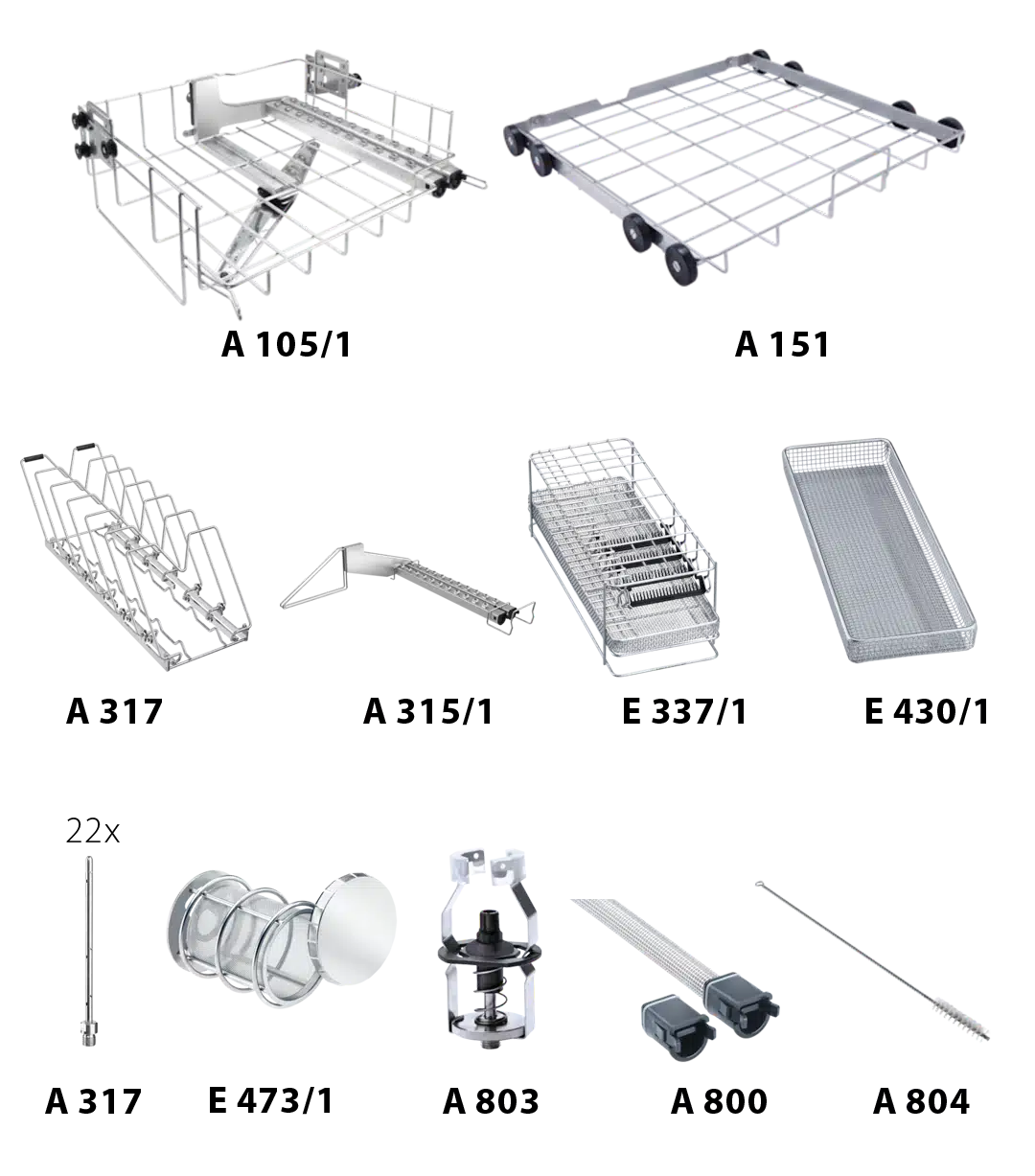 A 105/1

A 151

A 317

A 315/1

E 337/1

E 430/1

22x

A 317

E 473/1

A 803

A 800

A 804